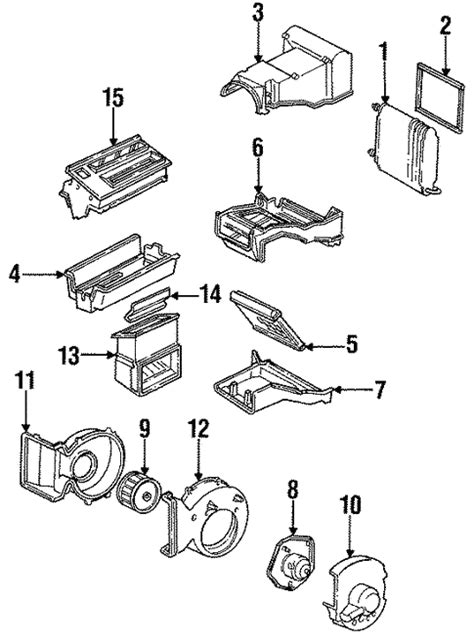 3
2
1
15
6
4
14
5
13
7
11
9
12
8
10