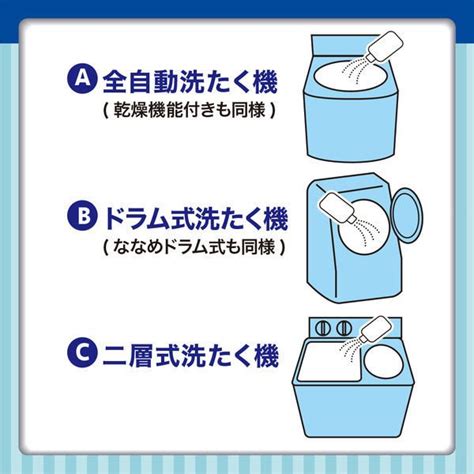 A 全自動洗たく機
( 乾燥機能付きも同様 )

B ドラム式洗たく機
( ななめドラム式も同様 )

C 二層式洗たく機