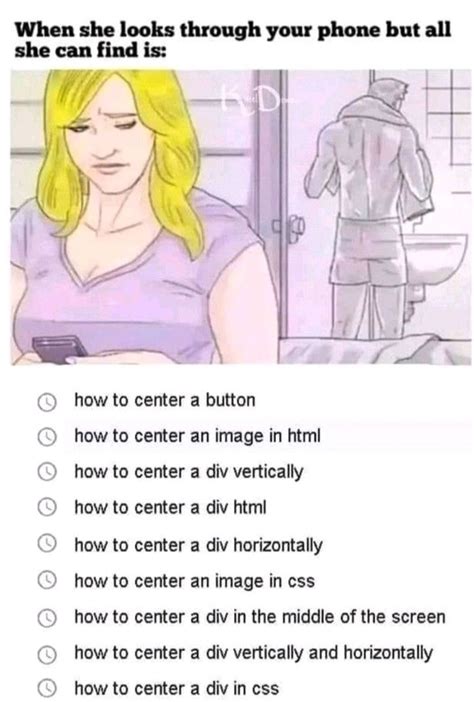 When she looks through your phone but all she can find is:

how to center a button
how to center an image in html
how to center a div vertically
how to center a div html
how to center a div horizontally
how to center an image in css
how to center a div in the middle of the screen
how to center a div vertically and horizontally
how to center a div in css