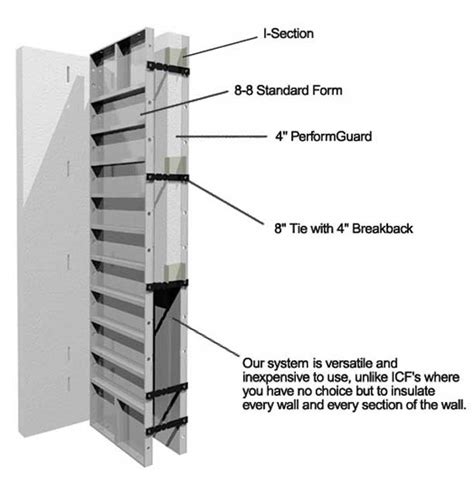 I-Section

8-8 Standard Form

4" PerformGuard

8" Tie with 4" Breakback

Our system is versatile and inexpensive to use, unlike ICF's where you have no choice but to insulate every wall and every section of the wall.