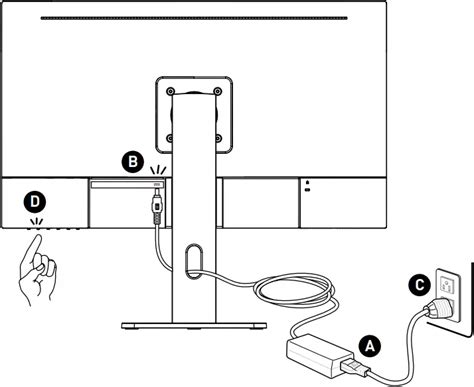 B
D
C
A