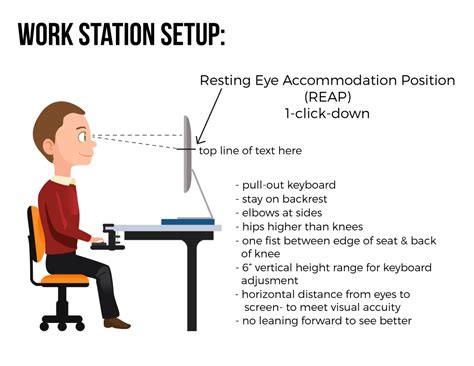 WORK STATION SETUP:

Resting Eye Accommodation Position (REAP) 1-click-down

top line of text here

- pull-out keyboard
- stay on backrest
- elbows at sides
- hips higher than knees
- one fist between edge of seat & back of knee
- 6" vertical height range for keyboard adjusment
- horizontal distance from eyes to screen- to meet visual accuity
- no leaning forward to see better