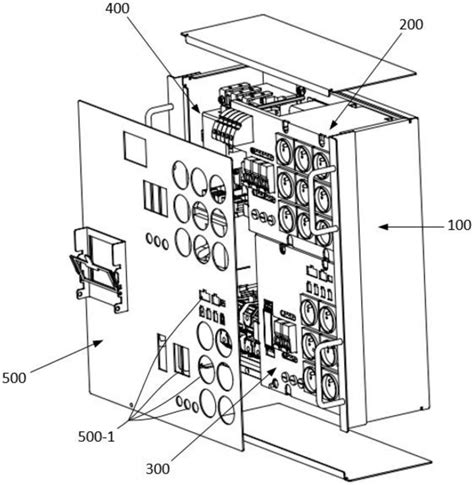 400
200
100
500
500-1
300