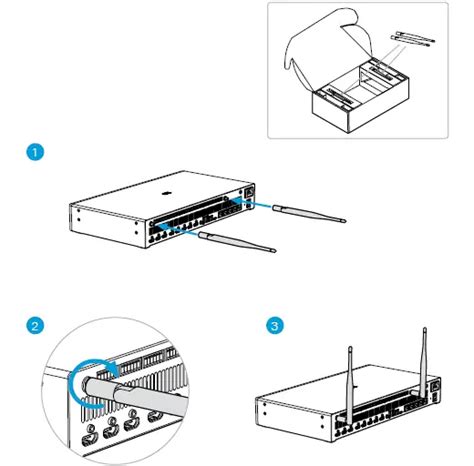 1

2

3