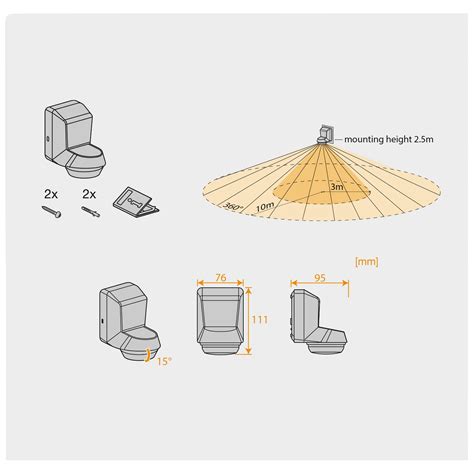 2x
2x
mounting height 2.5m
3m
360°
10m
[mm]
76
95
111
15°