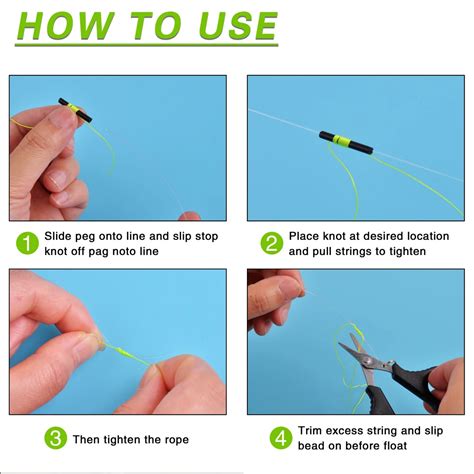 HOW TO USE

1 Slide peg onto line and slip stop knot off pag noto line

2 Place knot at desired location and pull strings to tighten

3 Then tighten the rope

4 Trim excess string and slip bead on before float