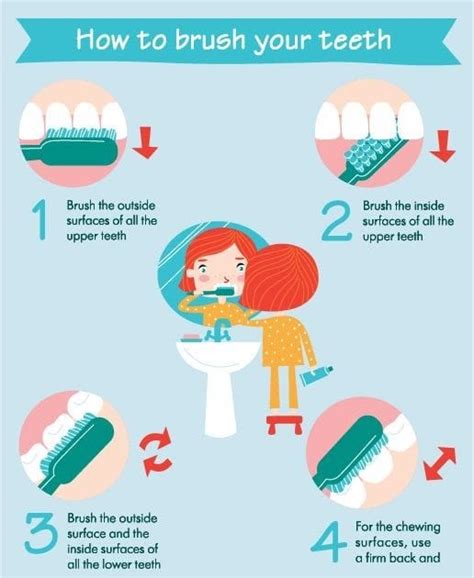 How to brush your teeth

1 Brush the outside surfaces of all the upper teeth

2 Brush the inside surfaces of all the upper teeth

3 Brush the outside surface and the inside surfaces of all the lower teeth

4 For the chewing surfaces, use a firm back and