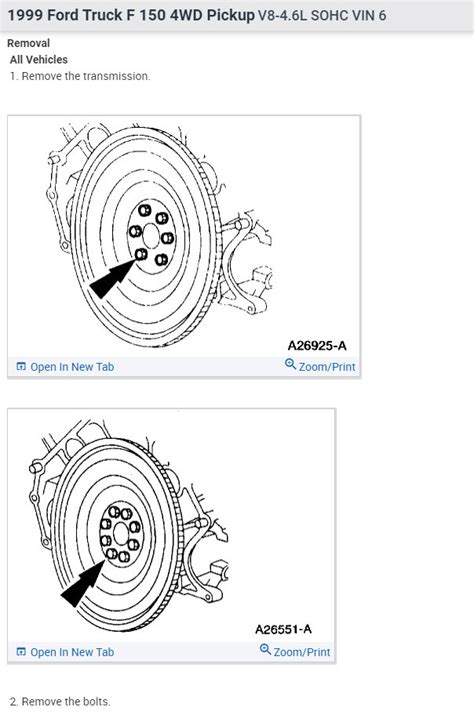 1999 Ford Truck F 150 4WD Pickup V8-4.6L SOHC VIN 6

Removal

All Vehicles

1. Remove the transmission.

A26925-A

Open In New Tab

Zoom/Print

A26551-A

Open In New Tab

Zoom/Print

2. Remove the bolts.