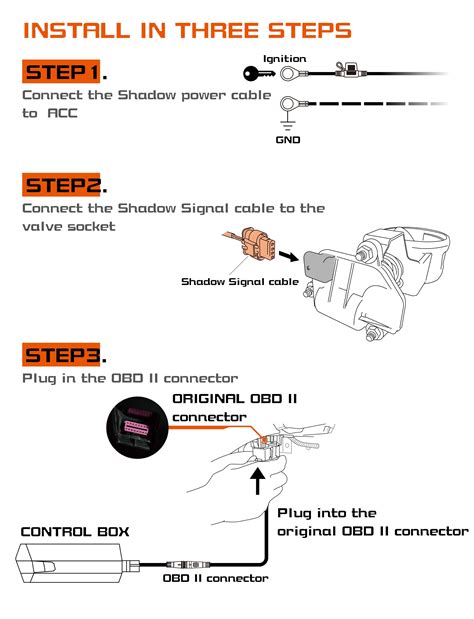 INSTALL IN THREE STEPS

STEP1.

Connect the Shadow power cable to ACC

Ignition

GND

STEP2.

Connect the Shadow Signal cable to the valve socket

Shadow Signal cable

STEP3.

Plug in the OBD II connector

ORIGINAL OBD II connector

Plug into the original OBD II connector

CONTROL BOX

OBD II connector