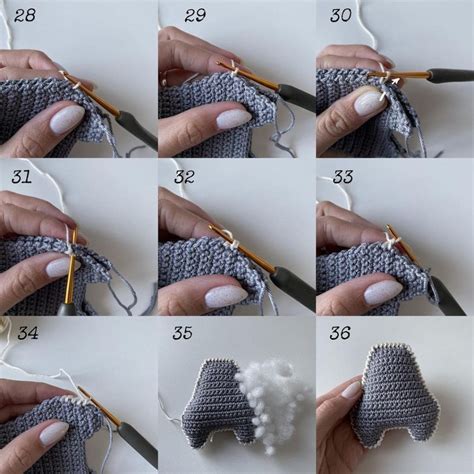 28

29

30

31

32

33

34

35

36