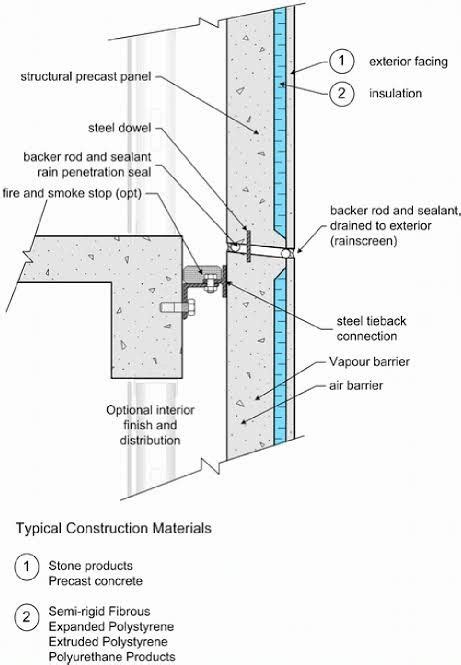 1 exterior facing

2 insulation

structural precast panel

steel dowel

backer rod and sealant rain penetration seal

fire and smoke stop (opt)

backer rod and sealant, drained to exterior (rainscreen)

steel tieback connection

Vapour barrier

air barrier

Optional interior finish and distribution

Typical Construction Materials

1 Stone products
Precast concrete

2 Semi-rigid Fibrous
Expanded Polystyrene
Extruded Polystyrene
Polyurethane Products