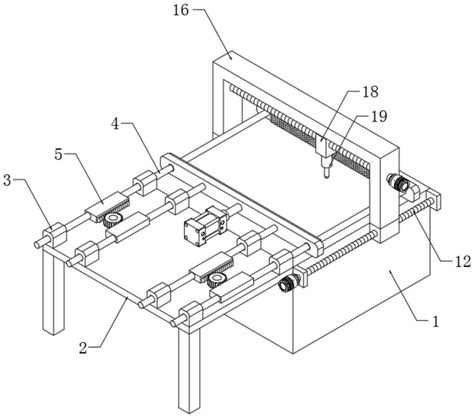 16
18
19
4
5
3
12
1
2