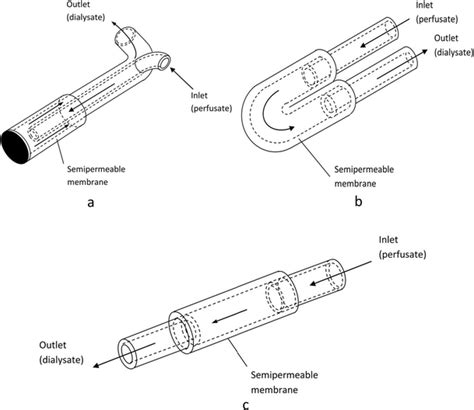 Outlet
(dialysate)

Inlet
(perfusate)

Semipermeable
membrane

a

Inlet
(perfusate)

Outlet
(dialysate)

Semipermeable
membrane

b

Inlet
(perfusate)

Outlet
(dialysate)

Semipermeable
membrane

c