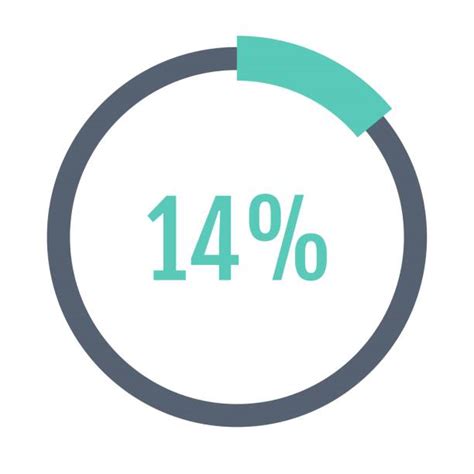 14%