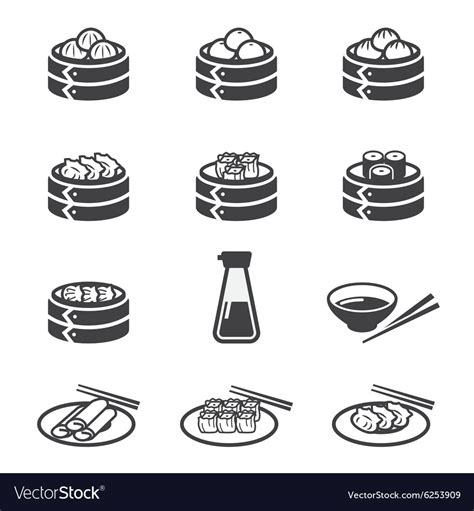 VectorStock®

VectorStock.com/6253909