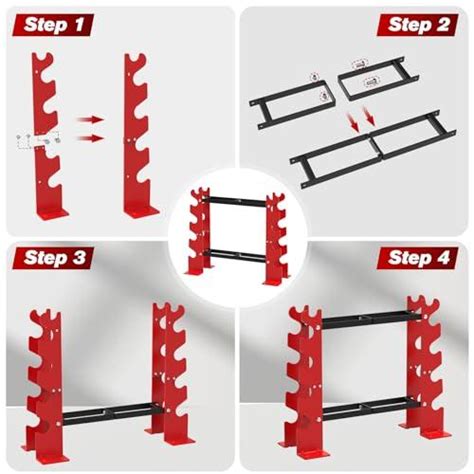 Step 1

Step 2

Step 3

Step 4