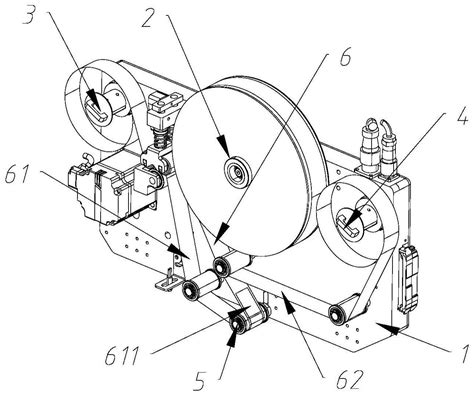 3
2
6
4
61
611
5
62
1