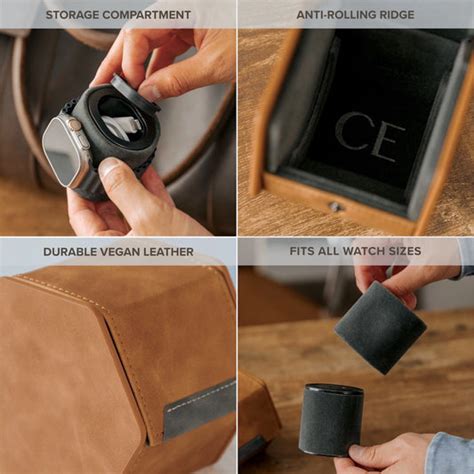 STORAGE COMPARTMENT

ANTI-ROLLING RIDGE

CE

DURABLE VEGAN LEATHER

FITS ALL WATCH SIZES