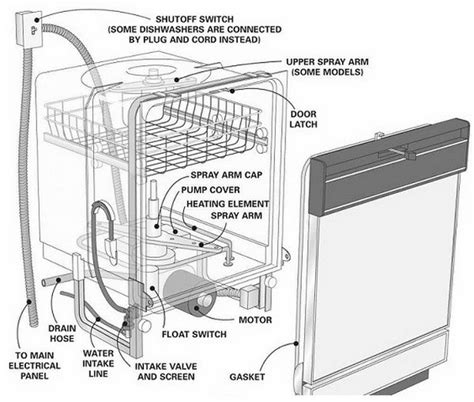 SHUTOFF SWITCH
(SOME DISHWASHERS ARE CONNECTED BY PLUG AND CORD INSTEAD)

UPPER SPRAY ARM
(SOME MODELS)

DOOR LATCH

SPRAY ARM CAP

PUMP COVER

HEATING ELEMENT

SPRAY ARM

MOTOR

FLOAT SWITCH

DRAIN HOSE

TO MAIN ELECTRICAL PANEL

WATER INTAKE LINE

INTAKE VALVE AND SCREEN

GASKET