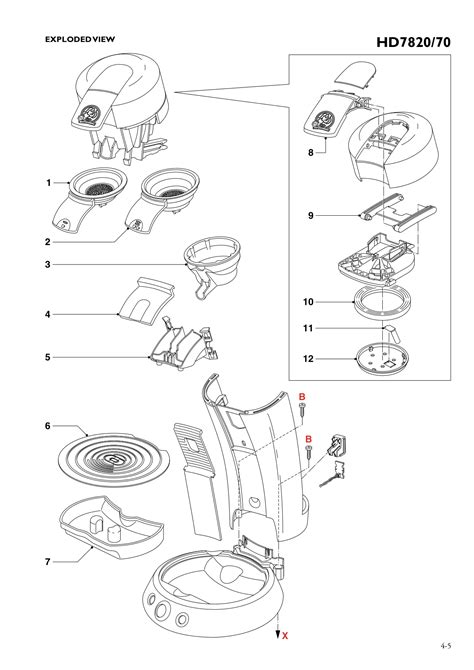 EXPLODED VIEW

HD7820/70

1

2

3

4

5

6

7

8

9

10

11

12

B

B

X

4-5