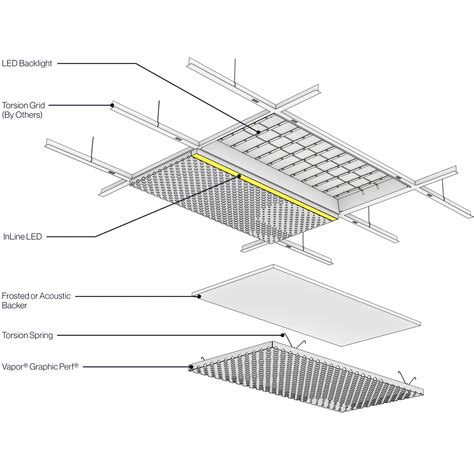 LED Backlight

Torsion Grid
(By Others)

InLine LED

Frosted or Acoustic
Backer

Torsion Spring

Vapor® Graphic Perf®