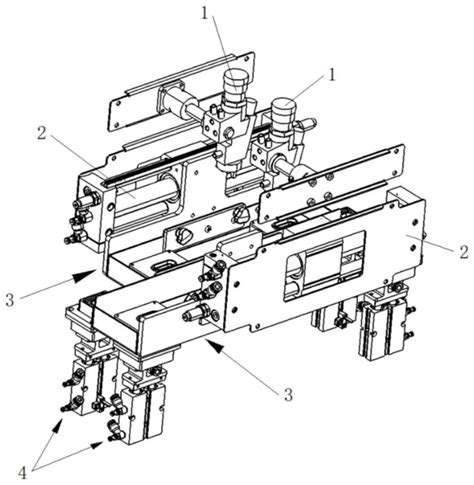 1
1
2
2
3
3
4