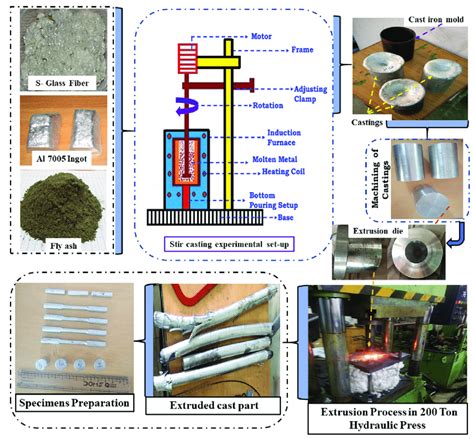 S- Glass Fiber

Al 7005 Ingot

Fly ash

Motor

Frame

Adjusting Clamp

Rotation

Induction Furnace

Molten Metal

Heating Coil

Bottom Pouring Setup

Base

Stir casting experimental set-up

Cast iron mold

Castings

Machining of Castings

Extrusion die

Specimens Preparation

Extruded cast part

Extrusion Process in 200 Ton Hydraulic Press