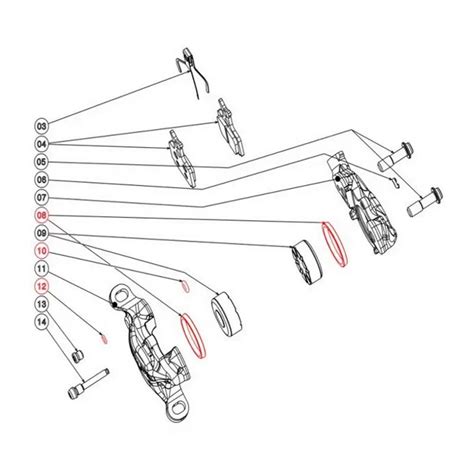 03
04
05
06
07
08
09
10
11
12
13
14