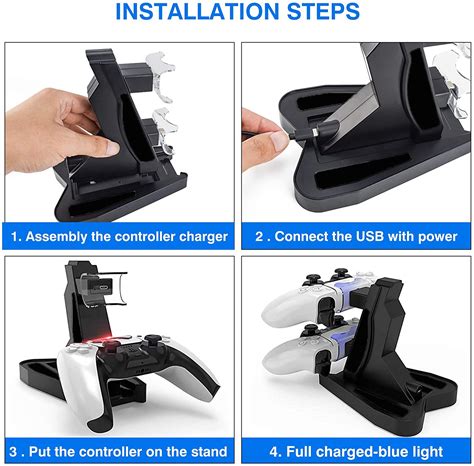 INSTALLATION STEPS

1. Assembly the controller charger

2 . Connect the USB with power

3 . Put the controller on the stand

4. Full charged-blue light