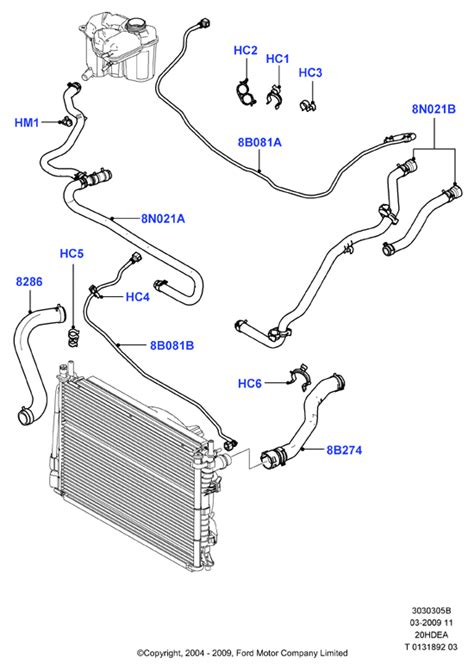 HC2
HC1
HC3
8N021B
HM1
8B081A
8N021A
HC5
8286
HC4
8B081B
HC6
8B274

3030305B
03-2009 11
20HDEA
T 0131892 03
©Copyright, 2004 - 2009, Ford Motor Company Limited