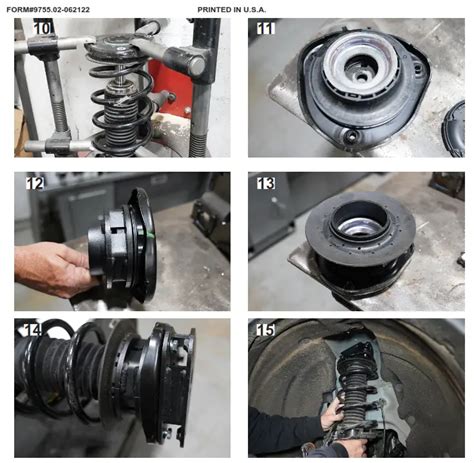 FORM#9755.02-062122

PRINTED IN U.S.A.

10

11

12

13

14

15