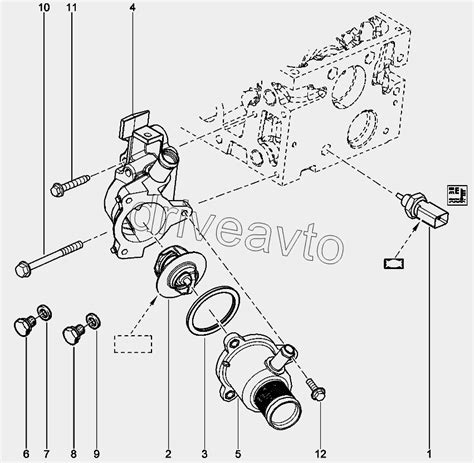 10
11
4
driveavto
6
7
8
9
2
3
5
12
1