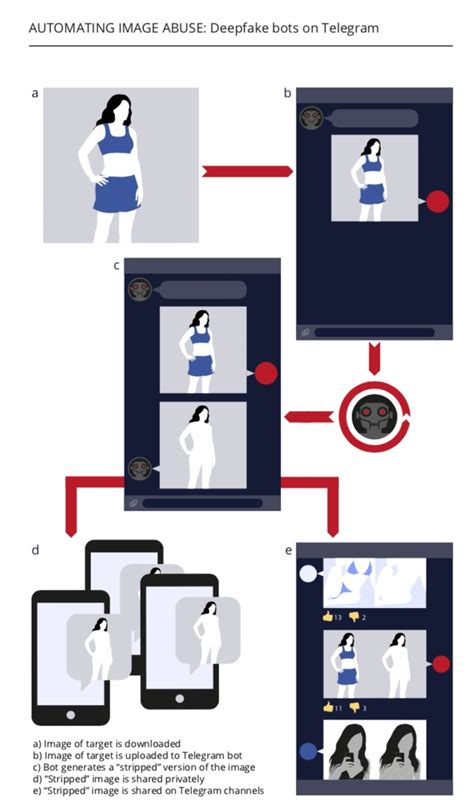 AUTOMATING IMAGE ABUSE: Deepfake bots on Telegram

a

b

c

d

e

13 2

11 3

a) Image of target is downloaded
b) Image of target is uploaded to Telegram bot
c) Bot generates a "stripped" version of the image
d) "Stripped" image is shared privately
e) "Stripped" image is shared on Telegram channels