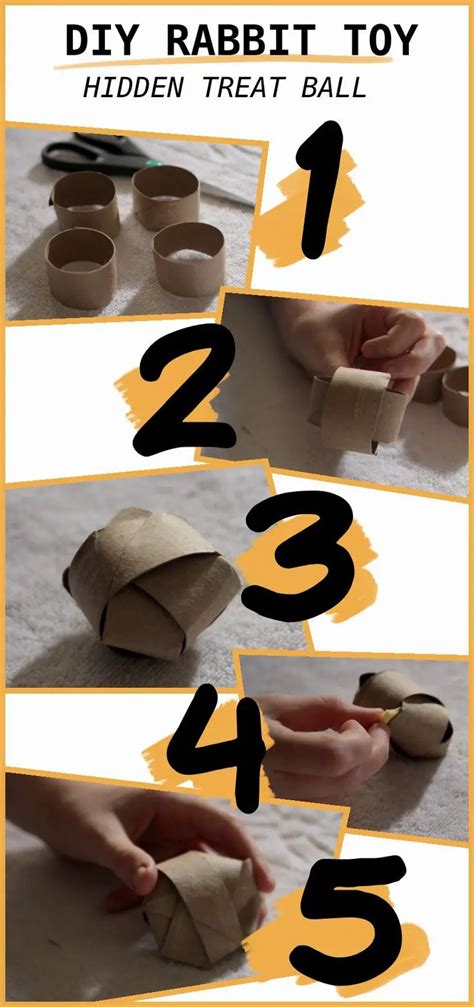 DIY RABBIT TOY
HIDDEN TREAT BALL

1

2

3

4

5