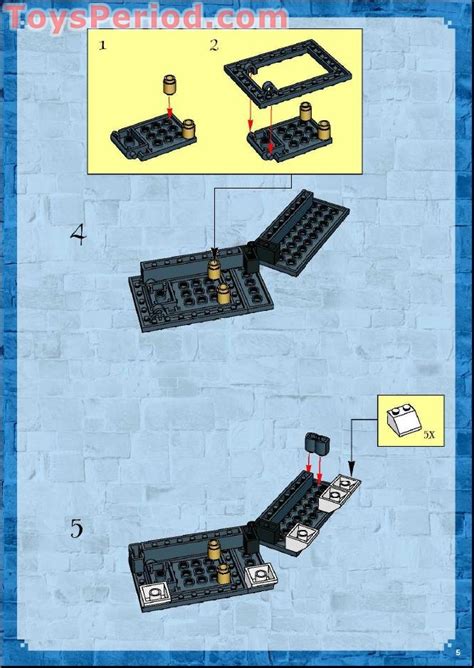 ToysPeriod.com

1

2

4

5X

5

5