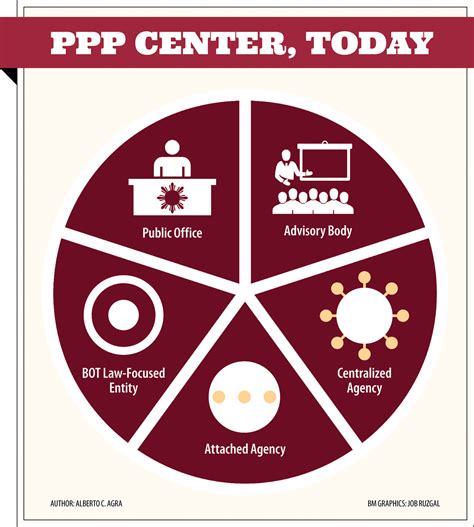 PPP CENTER, TODAY

Public Office

Advisory Body

Centralized Agency

Attached Agency

BOT Law-Focused Entity

AUTHOR: ALBERTO C. AGRA

BM GRAPHICS: JOB RUZGAL