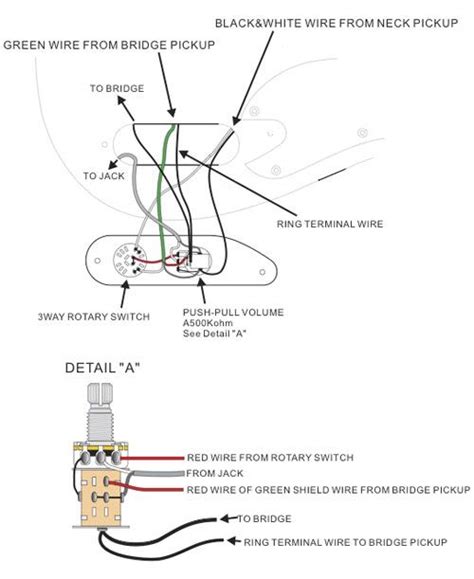 BLACK&WHITE WIRE FROM NECK PICKUP

GREEN WIRE FROM BRIDGE PICKUP

TO BRIDGE

TO JACK

RING TERMINAL WIRE

3WAY ROTARY SWITCH

PUSH-PULL VOLUME
A500Kohm
See Detail "A"

DETAIL "A"

RED WIRE FROM ROTARY SWITCH

FROM JACK

RED WIRE OF GREEN SHIELD WIRE FROM BRIDGE PICKUP

TO BRIDGE

RING TERMINAL WIRE TO BRIDGE PICKUP