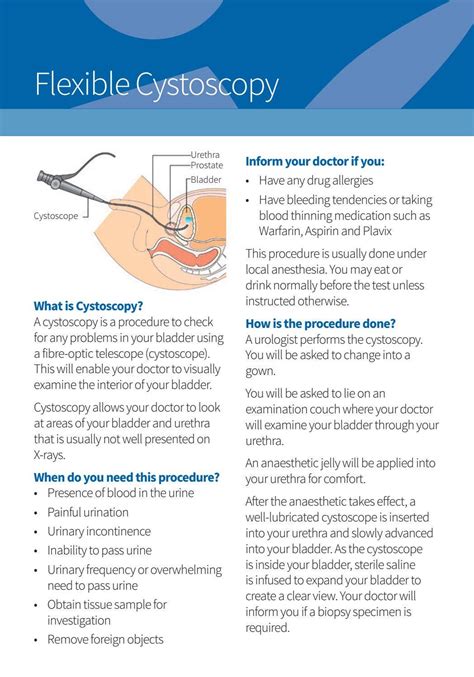 Flexible Cystoscopy

Urethra
Prostate
Bladder
Cystoscope

What is Cystoscopy?
A cystoscopy is a procedure to check for any problems in your bladder using a fibre-optic telescope (cystoscope). This will enable your doctor to visually examine the interior of your bladder.

Cystoscopy allows your doctor to look at areas of your bladder and urethra that is usually not well presented on X-rays.

When do you need this procedure?
• Presence of blood in the urine
• Painful urination
• Urinary incontinence
• Inability to pass urine
• Urinary frequency or overwhelming need to pass urine
• Obtain tissue sample for investigation
• Remove foreign objects

Inform your doctor if you:
• Have any drug allergies
• Have bleeding tendencies or taking blood thinning medication such as Warfarin, Aspirin and Plavix

This procedure is usually done under local anesthesia. You may eat or drink normally before the test unless instructed otherwise.

How is the procedure done?
A urologist performs the cystoscopy. You will be asked to change into a gown.

You will be asked to lie on an examination couch where your doctor will examine your bladder through your urethra.

An anaesthetic jelly will be applied into your urethra for comfort.

After the anaesthetic takes effect, a well-lubricated cystoscope is inserted into your urethra and slowly advanced into your bladder. As the cystoscope is inside your bladder, sterile saline is infused to expand your bladder to create a clear view. Your doctor will inform you if a biopsy specimen is required.