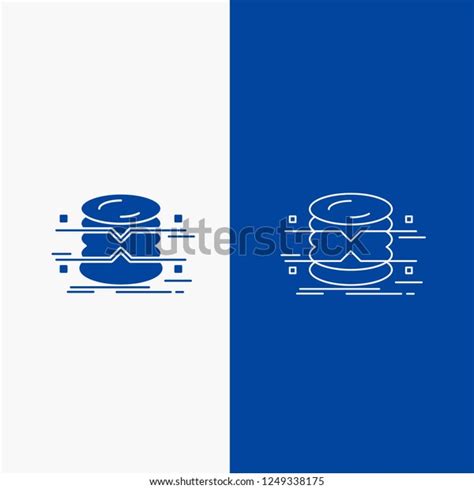 shutterstock

www.shutterstock.com · 1249338175