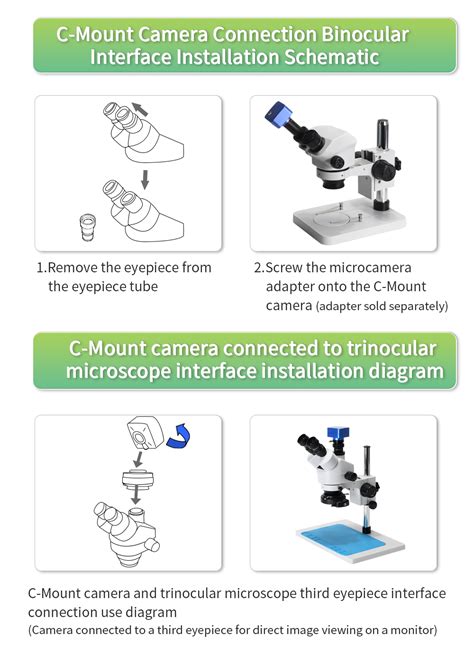 C-Mount Camera Connection Binocular Interface Installation Schematic

1.Remove the eyepiece from the eyepiece tube

2.Screw the microcamera adapter onto the C-Mount camera (adapter sold separately)

C-Mount camera connected to trinocular microscope interface installation diagram

C-Mount camera and trinocular microscope third eyepiece interface connection use diagram
(Camera connected to a third eyepiece for direct image viewing on a monitor)