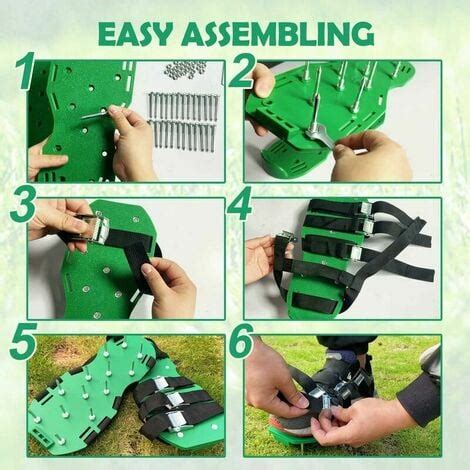 EASY ASSEMBLING

1

2

3

4

5

6