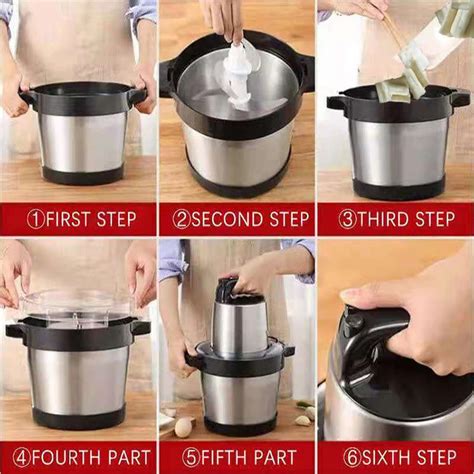 ①FIRST STEP

②SECOND STEP

③THIRD STEP

④FOURTH PART

⑤FIFTH PART

⑥SIXTH STEP