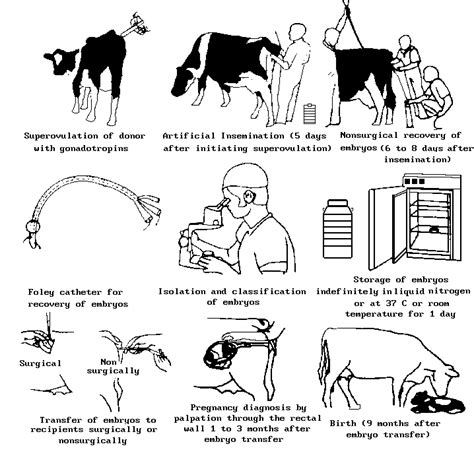 Superovulation of donor with gonadotropins

Artificial Insemination (5 days after initiating superovulation)

Nonsurgical recovery of embryos (6 to 8 days after insemination)

Foley catheter for recovery of embryos

Isolation and classification of embryos

Storage of embryos indefinitely in liquid nitrogen or at 37 C or room temperature for 1 day

Surgical

Non surgically

Transfer of embryos to recipients surgically or nonsurgically

Pregnancy diagnosis by palpation through the rectal wall 1 to 3 months after embryo transfer

Birth (9 months after embryo transfer)