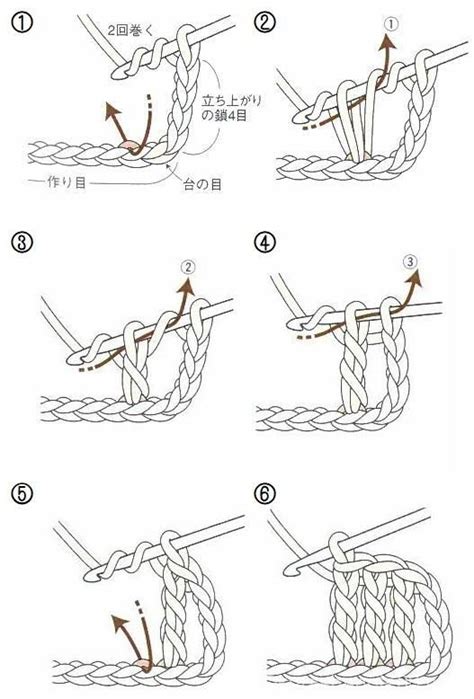 ①
2回巻く
立ち上がりの鎖4目
作り目
台の目

②
①

③
②

④
③

⑤

⑥