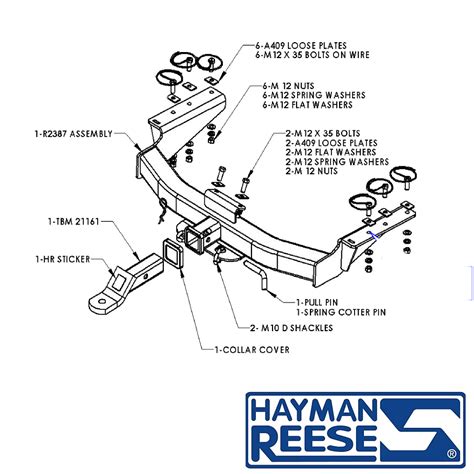 6-A409 LOOSE PLATES
6-M12 X 35 BOLTS ON WIRE

6-M 12 NUTS
6-M12 SPRING WASHERS
6-M12 FLAT WASHERS

1-R2387 ASSEMBLY

2-M12 X 35 BOLTS
2-A409 LOOSE PLATES
2-M12 FLAT WASHERS
2-M12 SPRING WASHERS
2-M 12 NUTS

1-TBM 21161

1-HR STICKER

1-PULL PIN
1-SPRING COTTER PIN

2- M10 D SHACKLES

1-COLLAR COVER

HAYMAN
REESE
®