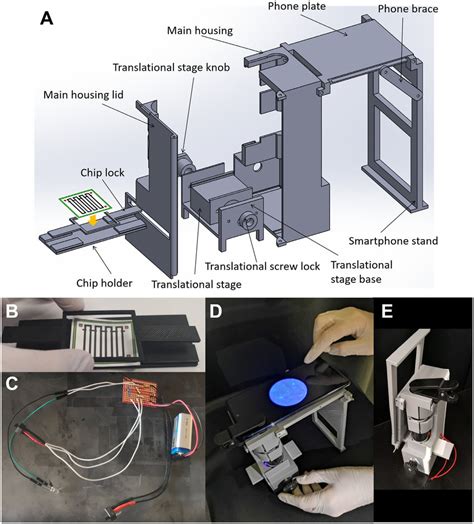 A

Phone plate

Phone brace

Main housing

Translational stage knob

Main housing lid

Chip lock

Smartphone stand

Translational screw lock

Translational stage base

Chip holder

Translational stage

B

C

D

E