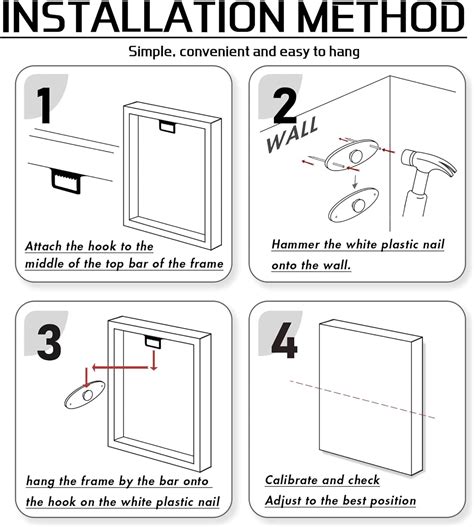 INSTALLATION METHOD

Simple, convenient and easy to hang

1

Attach the hook to the middle of the top bar of the frame

2

WALL

Hammer the white plastic nail onto the wall.

3

hang the frame by the bar onto the hook on the white plastic nail

4

Calibrate and check
Adjust to the best position