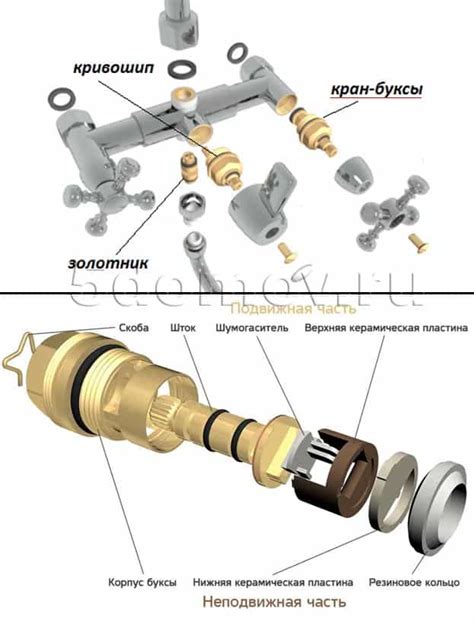 кривошип
кран-буксы
золотник
5domov.ru
Подвижная часть
Скоба
Шток
Шумогаситель
Верхняя керамическая пластина
Корпус буксы
Нижняя керамическая пластина
Резиновое кольцо
Неподвижная часть