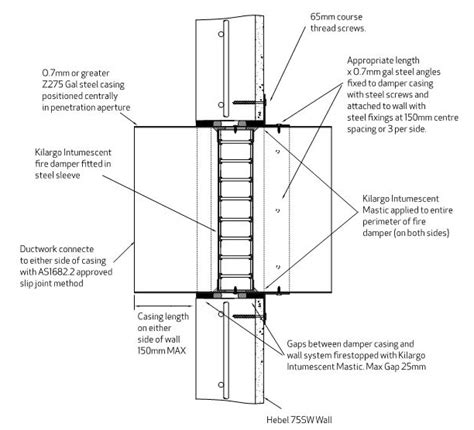 65mm course thread screws.

0.7mm or greater Z275 Gal steel casing positioned centrally in penetration aperture

Appropriate length x 0.7mm gal steel angles fixed to damper casing with steel screws and attached to wall with steel fixings at 150mm centre spacing or 3 per side.

Kilargo Intumescent fire damper fitted in steel sleeve

Kilargo Intumescent Mastic applied to entire perimeter of fire damper (on both sides)

Ductwork connecte to either side of casing with AS1682.2 approved slip joint method

Casing length on either side of wall 150mm MAX

Gaps between damper casing and wall system firestopped with Kilargo Intumescent Mastic. Max Gap 25mm

Hebel 75SW Wall