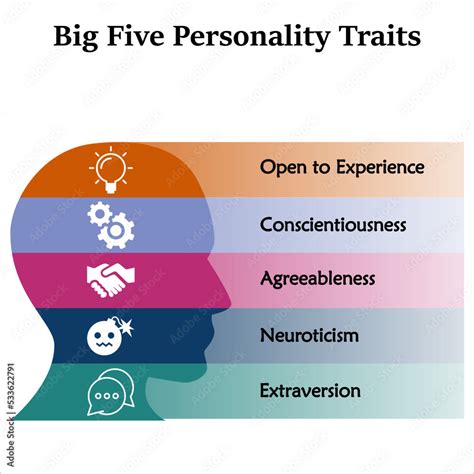 Big Five Personality Traits

Open to Experience

Conscientiousness

Agreeableness

Neuroticism

Extraversion

Adobe Stock | #533622791